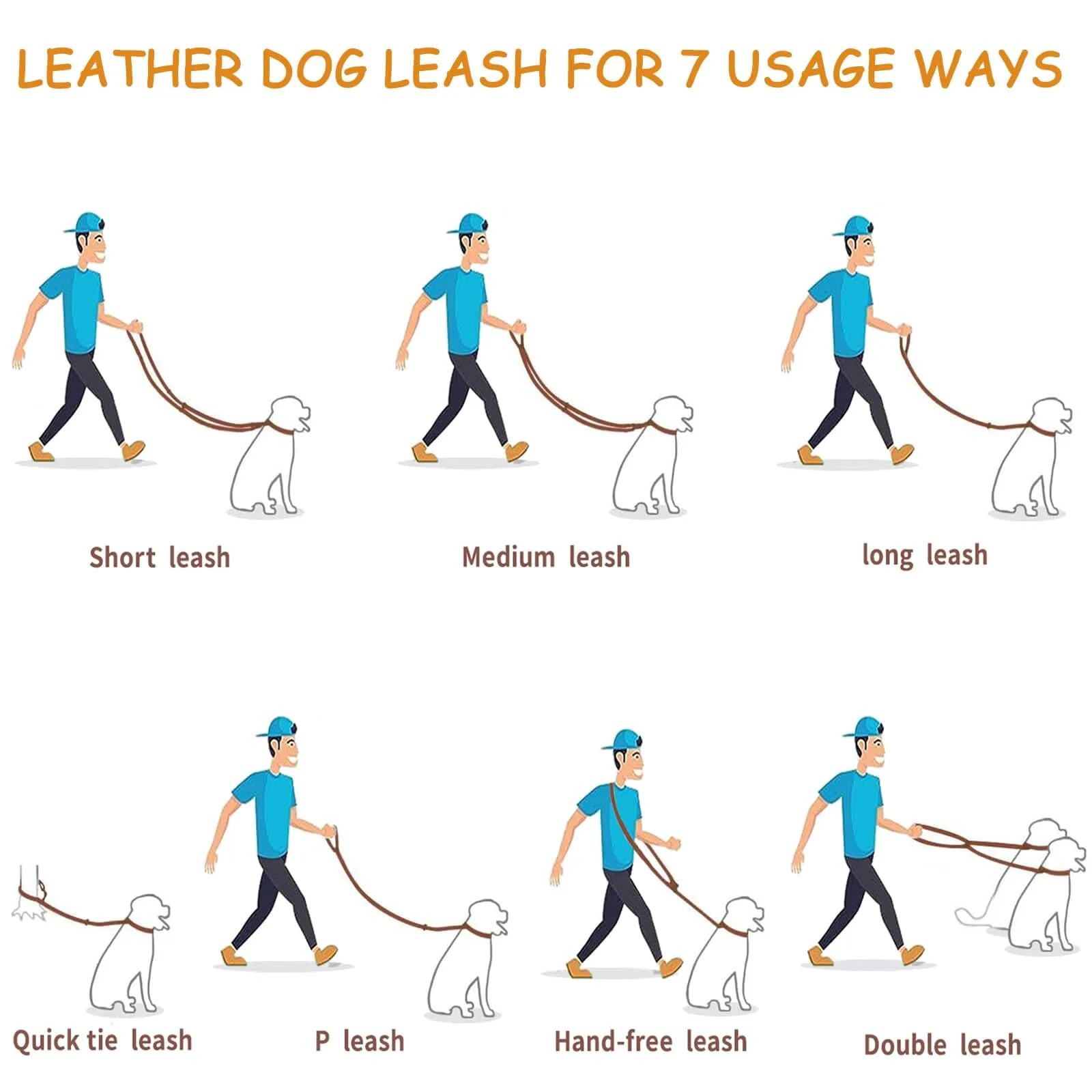 LEATHER DOG LEASH FOR 7 USAGE WAYS

Short leash

Medium leash

long leash

Quick tie leash

P leash

Hand-free leash

Double leash